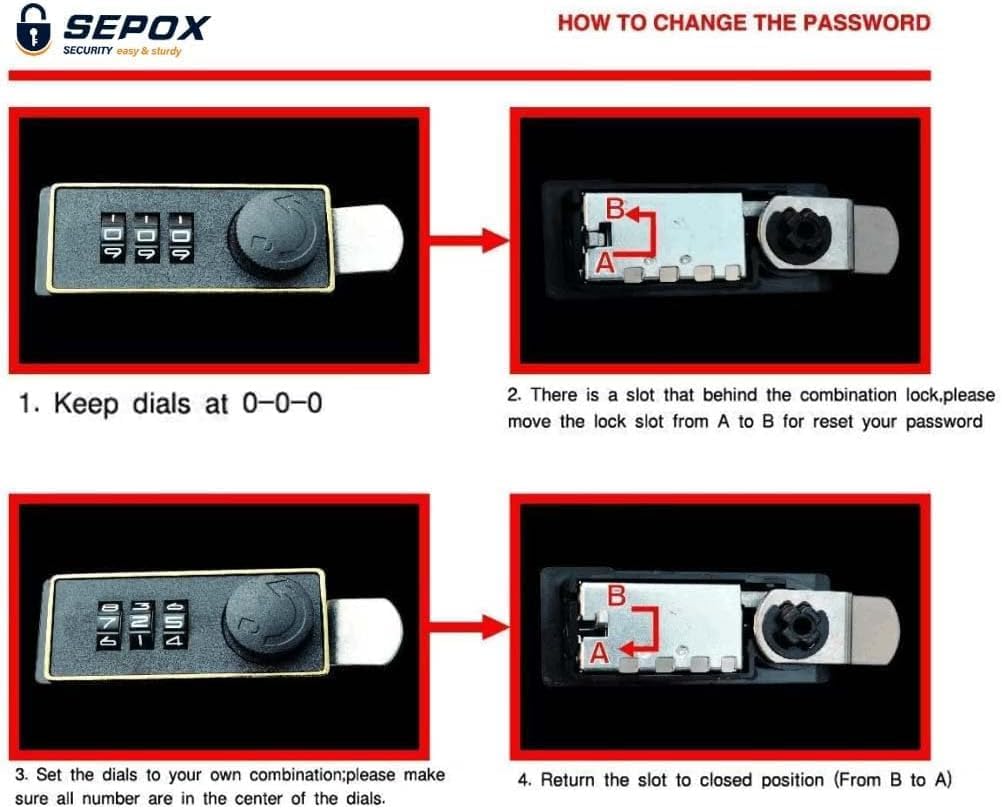 SEPOX
SECURITY easy & sturdy

HOW TO CHANGE THE PASSWORD

0 0 0

B
A

1. Keep dials at 0-0-0

2. There is a slot that behind the combination lock,please move the lock slot from A to B for reset your password

7 2 5

B
A

3. Set the dials to your own combination;please make sure all number are in the center of the dials.

4. Return the slot to closed position (From B to A)